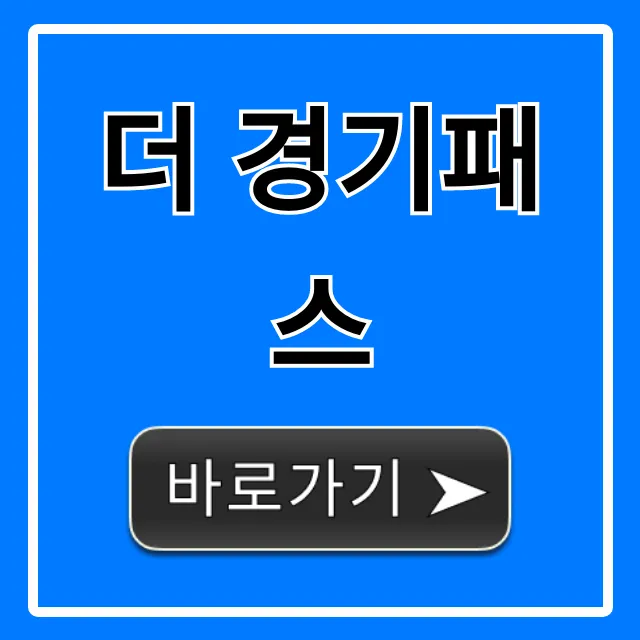 더 경기패스

바로가기 ➤